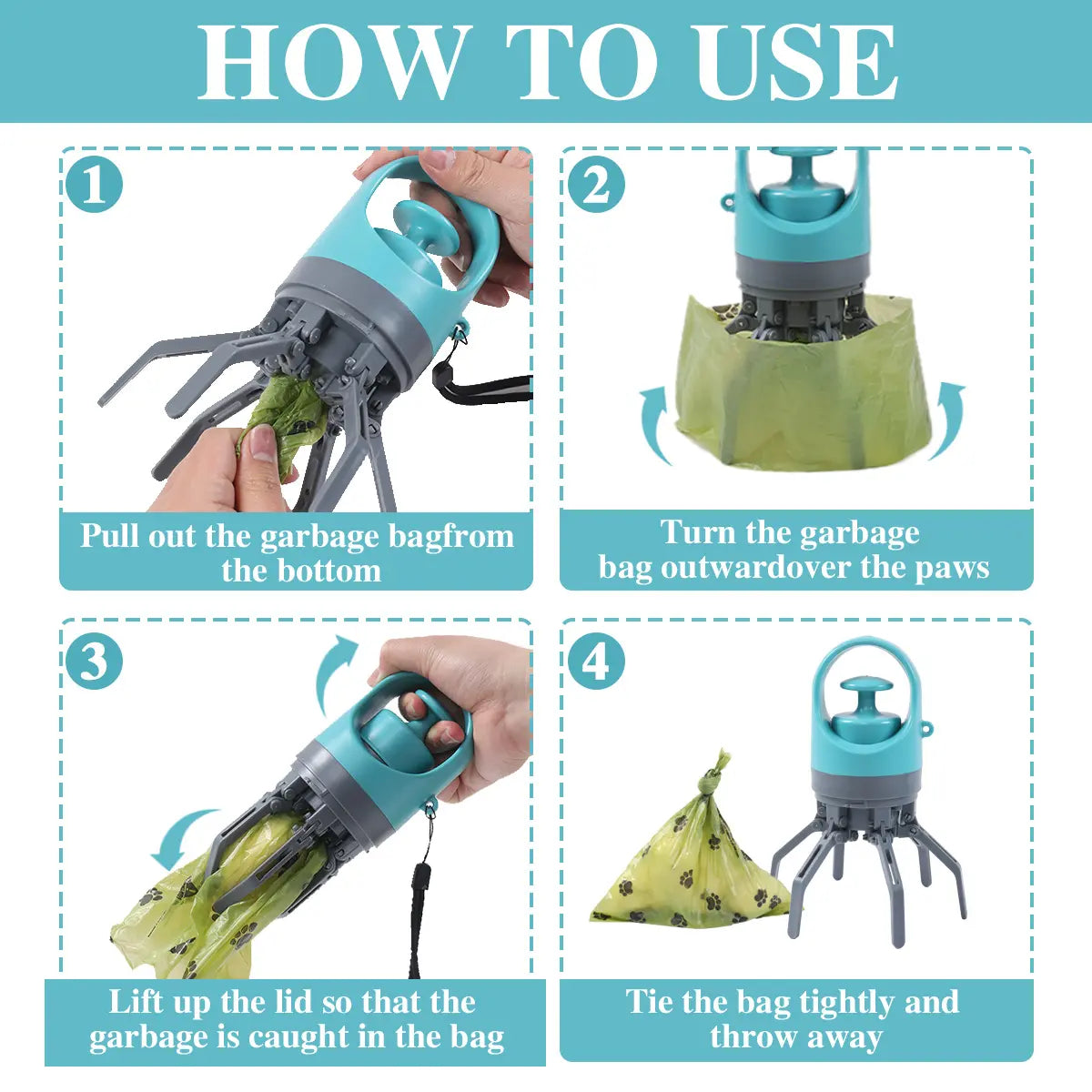 HOW TO USE

1

Pull out the garbage bagfrom the bottom

2

Turn the garbage bag outwardover the paws

3

Lift up the lid so that the garbage is caught in the bag

4

Tie the bag tightly and throw away